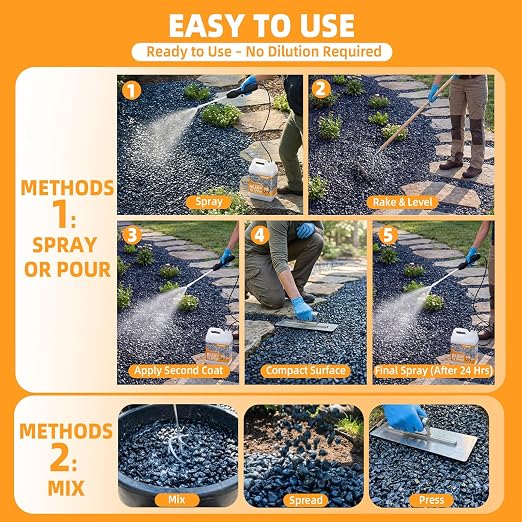 EASY TO USE
Ready to Use - No Dilution Required

METHODS 1: SPRAY OR POUR

1
Spray

2
Rake & Level

3
Apply Second Coat

4
Compact Surface

5
Final Spray (After 24 Hrs)

METHODS 2: MIX

Mix

Spread

Press