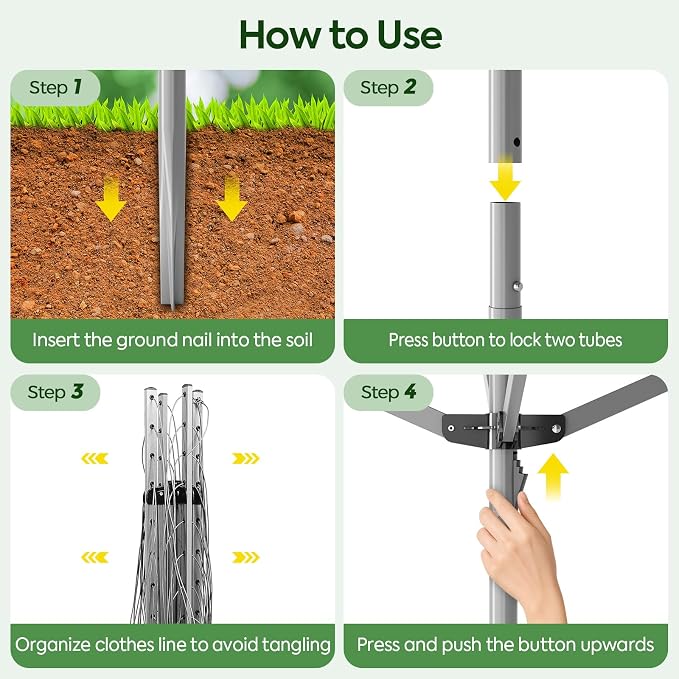 How to Use

Step 1

Insert the ground nail into the soil

Step 2

Press button to lock two tubes

Step 3

Organize clothes line to avoid tangling

Step 4

Press and push the button upwards