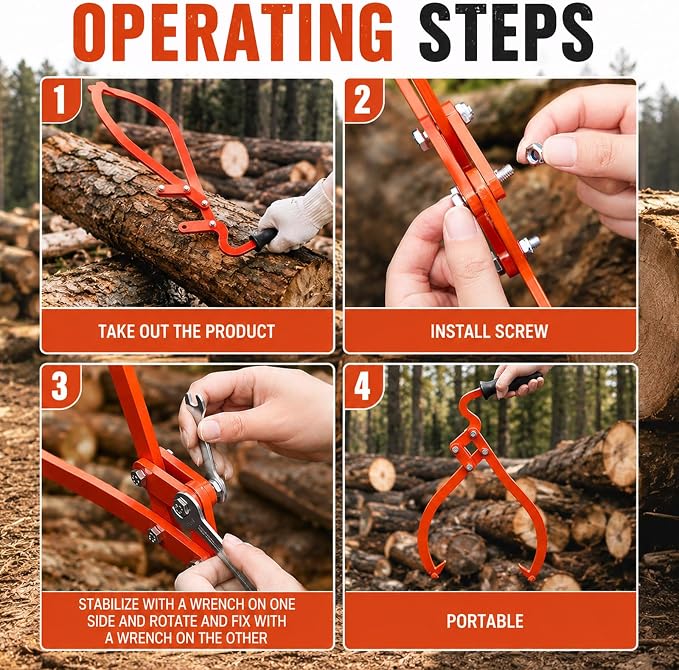 OPERATING STEPS

1

TAKE OUT THE PRODUCT

2

INSTALL SCREW

3

STABILIZE WITH A WRENCH ON ONE SIDE AND ROTATE AND FIX WITH A WRENCH ON THE OTHER

4

PORTABLE