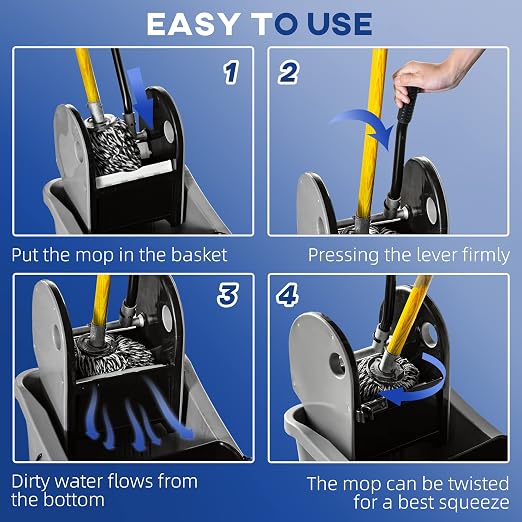 EASY TO USE

1

Put the mop in the basket

2

Pressing the lever firmly

3

Dirty water flows from the bottom

4

The mop can be twisted for a best squeeze