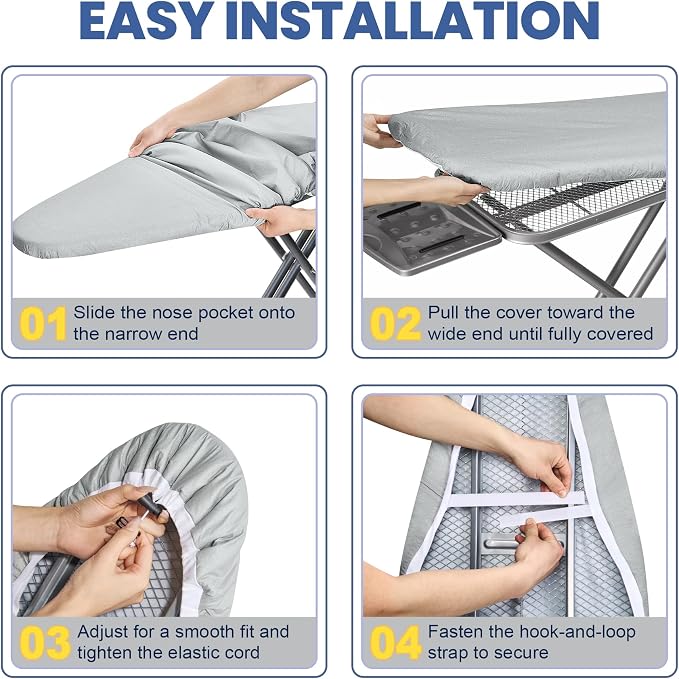 EASY INSTALLATION

01 Slide the nose pocket onto the narrow end

02 Pull the cover toward the wide end until fully covered

03 Adjust for a smooth fit and tighten the elastic cord

04 Fasten the hook-and-loop strap to secure