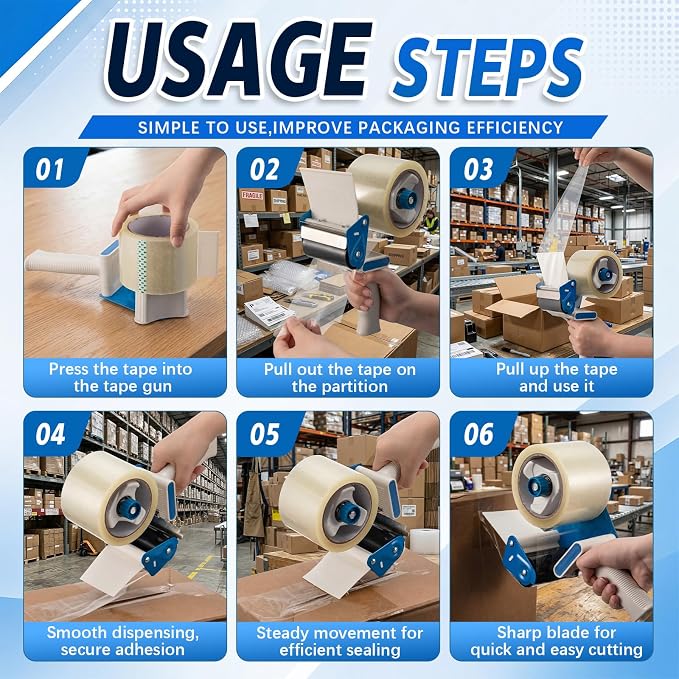 USAGE STEPS

SIMPLE TO USE,IMPROVE PACKAGING EFFICIENCY

01
Press the tape into the tape gun

02
FRAGILE
Pull out the tape on the partition

03
Pull up the tape and use it

04
Smooth dispensing, secure adhesion

05
Steady movement for efficient sealing

06
Sharp blade for quick and easy cutting