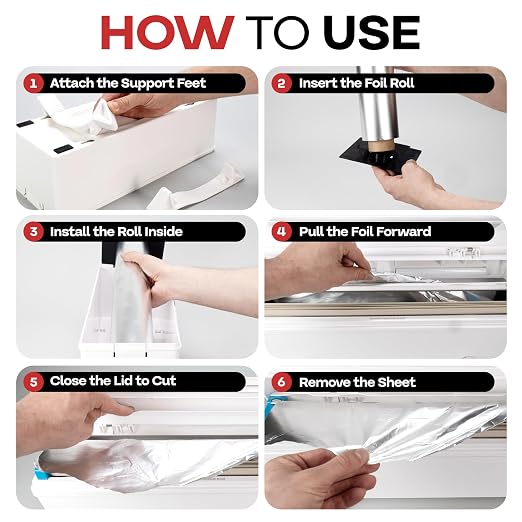 HOW TO USE

1 Attach the Support Feet

2 Insert the Foil Roll

3 Install the Roll Inside

4 Pull the Foil Forward

5 Close the Lid to Cut

6 Remove the Sheet