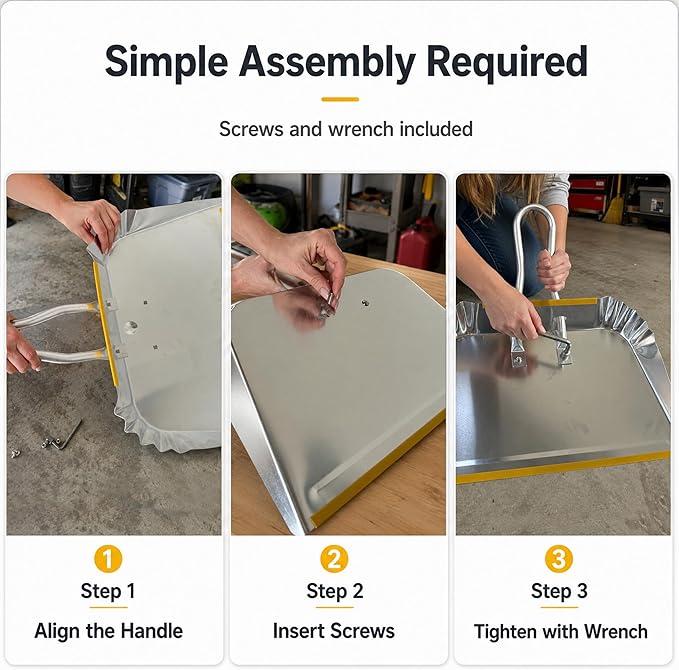 Simple Assembly Required

Screws and wrench included

1
Step 1
Align the Handle

2
Step 2
Insert Screws

3
Step 3
Tighten with Wrench