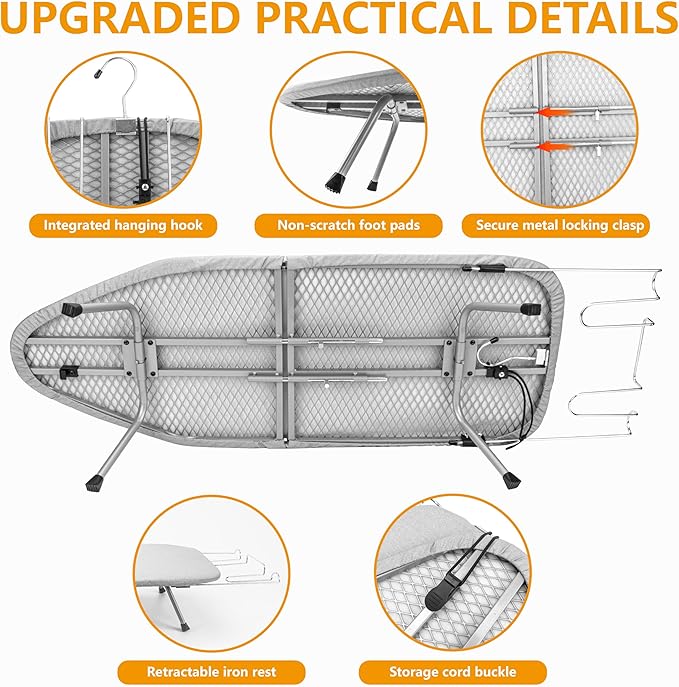 UPGRADED PRACTICAL DETAILS

Integrated hanging hook

Non-scratch foot pads

Secure metal locking clasp

Retractable iron rest

Storage cord buckle