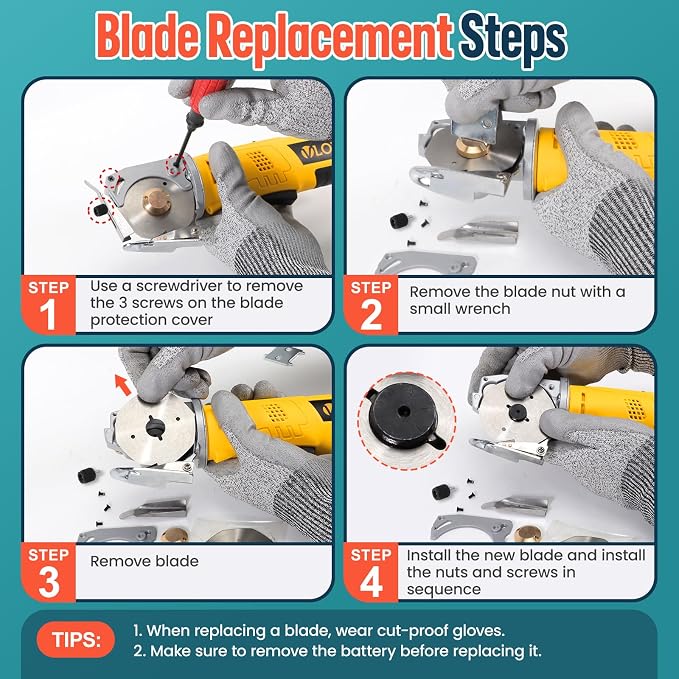 Blade Replacement Steps

VLO

STEP 1
Use a screwdriver to remove the 3 screws on the blade protection cover

STEP 2
Remove the blade nut with a small wrench

STEP 3
Remove blade

STEP 4
Install the new blade and install the nuts and screws in sequence

TIPS:
1. When replacing a blade, wear cut-proof gloves.
2. Make sure to remove the battery before replacing it.