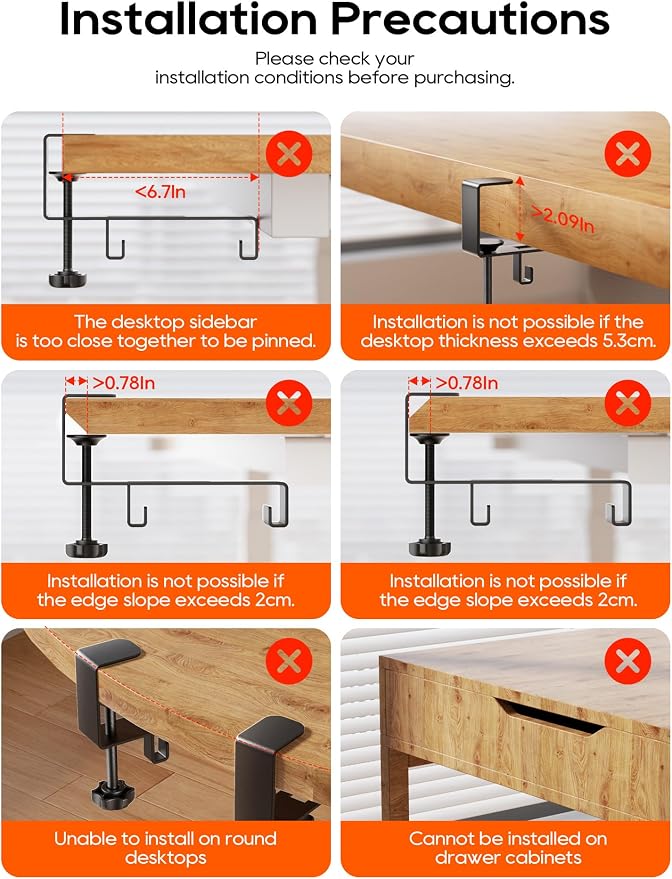 Installation Precautions

Please check your installation conditions before purchasing.

<6.7In

The desktop sidebar is too close together to be pinned.

>2.09In

Installation is not possible if the desktop thickness exceeds 5.3cm.

>0.78In

Installation is not possible if the edge slope exceeds 2cm.

>0.78In

Installation is not possible if the edge slope exceeds 2cm.

Unable to install on round desktops

Cannot be installed on drawer cabinets