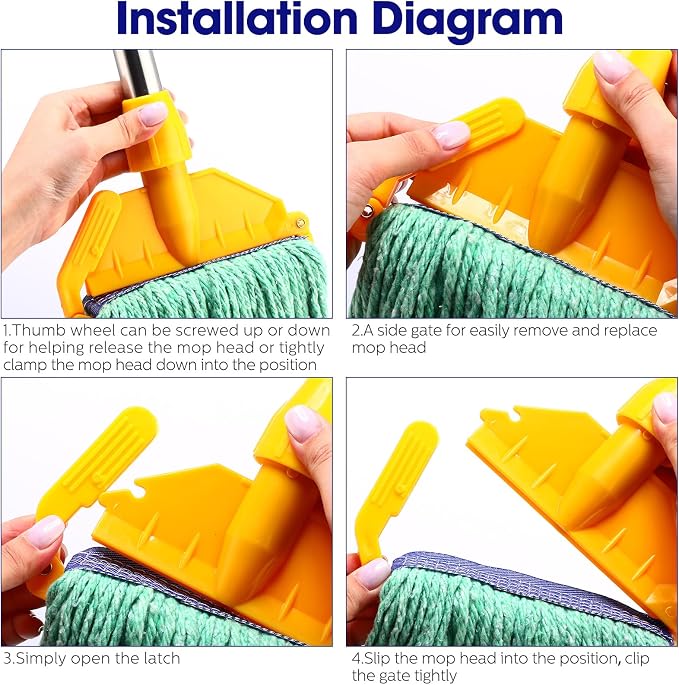 Installation Diagram

1.Thumb wheel can be screwed up or down for helping release the mop head or tightly clamp the mop head down into the position

2.A side gate for easily remove and replace mop head

3.Simply open the latch

4.Slip the mop head into the position, clip the gate tightly