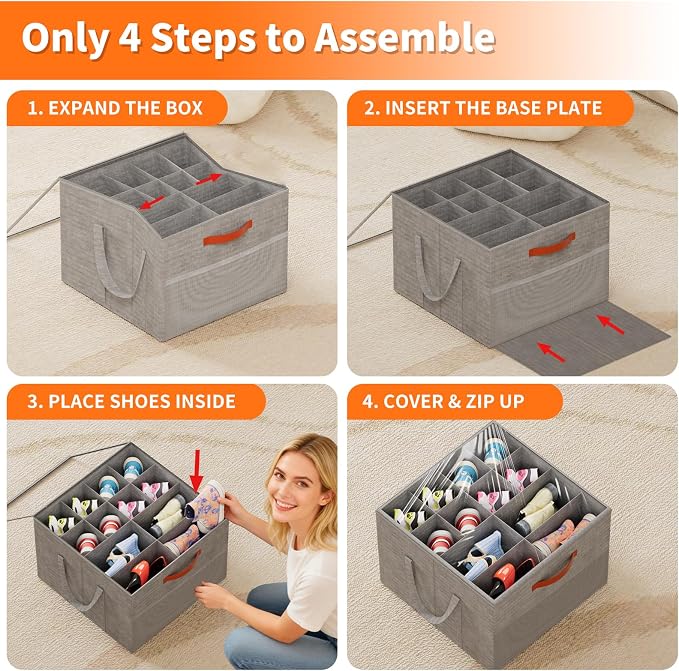 Only 4 Steps to Assemble

1. EXPAND THE BOX

2. INSERT THE BASE PLATE

3. PLACE SHOES INSIDE

4. COVER & ZIP UP