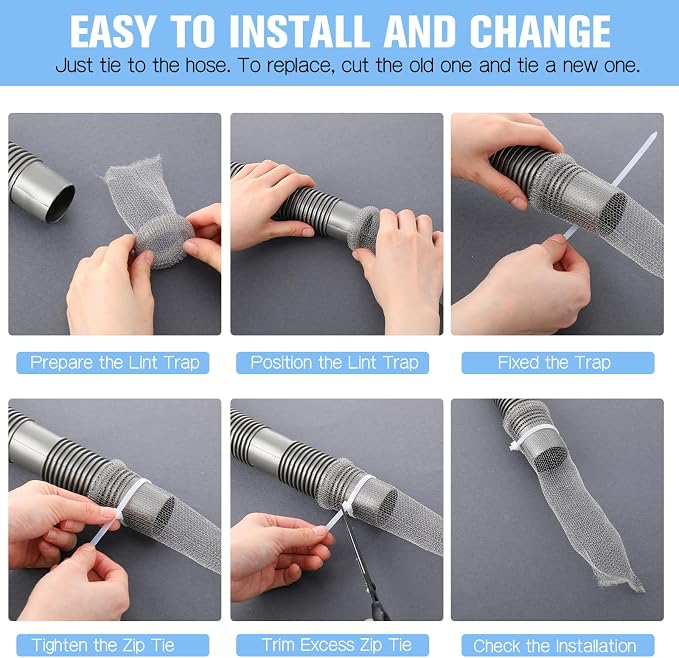 EASY TO INSTALL AND CHANGE
Just tie to the hose. To replace, cut the old one and tie a new one.

Prepare the Lint Trap

Position the Lint Trap

Fixed the Trap

Tighten the Zip Tie

Trim Excess Zip Tie

Check the Installation