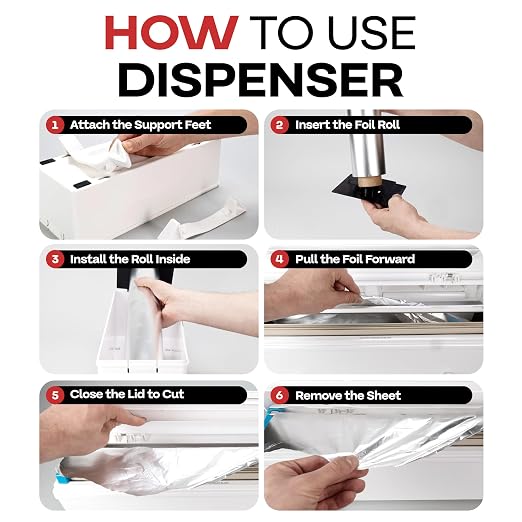 HOW TO USE DISPENSER

1 Attach the Support Feet

2 Insert the Foil Roll

3 Install the Roll Inside

4 Pull the Foil Forward

5 Close the Lid to Cut

6 Remove the Sheet