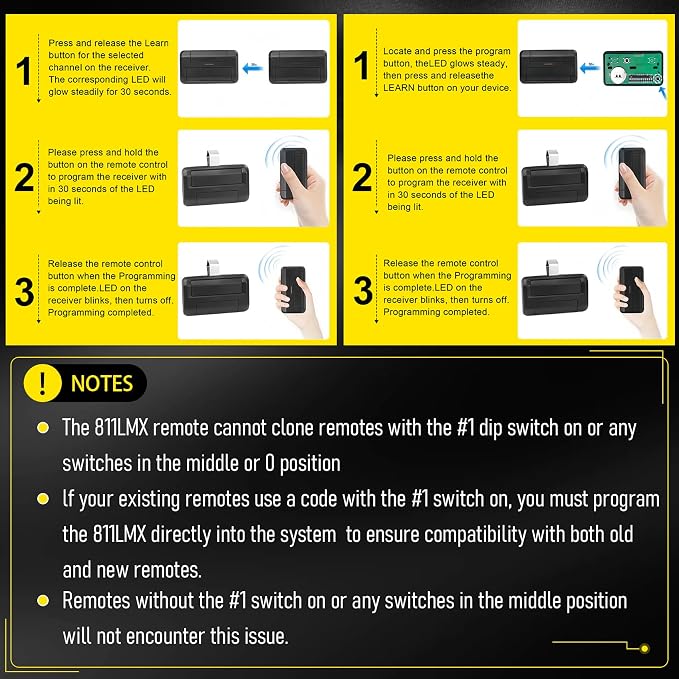 1
Press and release the Learn button for the selected channel on the receiver. The corresponding LED will glow steadily for 30 seconds.

2
Please press and hold the button on the remote control to program the receiver with in 30 seconds of the LED being lit.

3
Release the remote control button when the Programming is complete.LED on the receiver blinks, then turns off. Programming completed.

1
Locate and press the program button, theLED glows steady, then press and releasethe LEARN button on your device.

2
Please press and hold the button on the remote control to program the receiver with in 30 seconds of the LED being lit.

3
Release the remote control button when the Programming is complete.LED on the receiver blinks, then turns off. Programming completed.

! NOTES

The 811LMX remote cannot clone remotes with the #1 dip switch on or any switches in the middle or 0 position

If your existing remotes use a code with the #1 switch on, you must program the 811LMX directly into the system to ensure compatibility with both old and new remotes.

Remotes without the #1 switch on or any switches in the middle position will not encounter this issue.