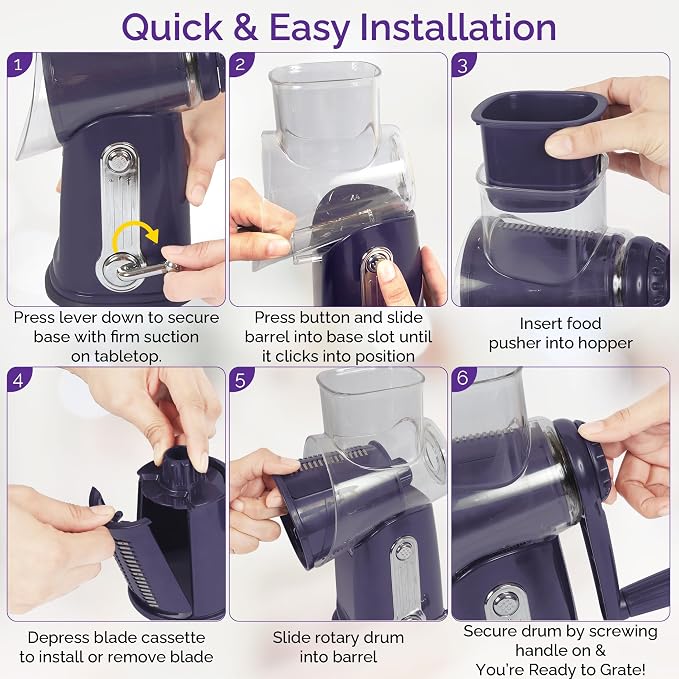 Quick & Easy Installation

1

Press lever down to secure base with firm suction on tabletop.

2

Press button and slide barrel into base slot until it clicks into position

3

Insert food pusher into hopper

4

Depress blade cassette to install or remove blade

5

Slide rotary drum into barrel

6

Secure drum by screwing handle on & You're Ready to Grate!