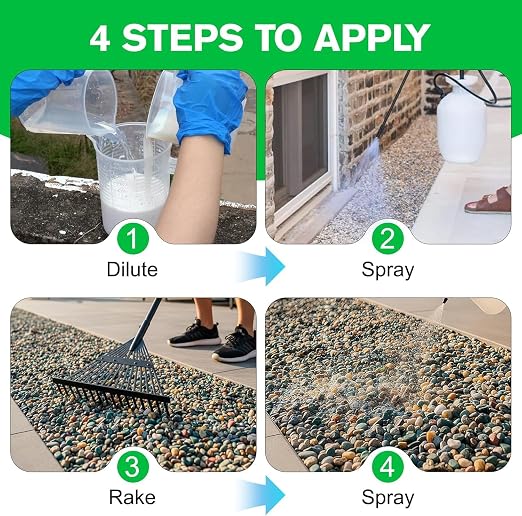 4 STEPS TO APPLY

1
Dilute

2
Spray

3
Rake

4
Spray