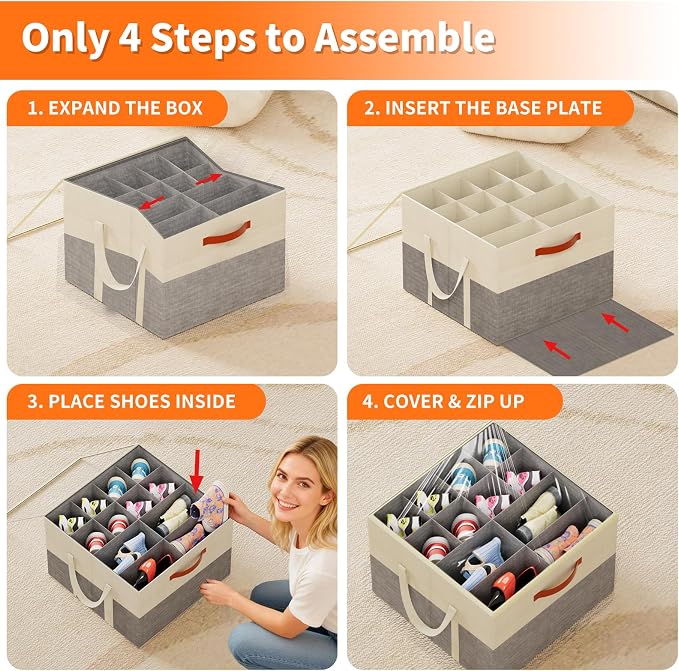 Only 4 Steps to Assemble

1. EXPAND THE BOX

2. INSERT THE BASE PLATE

3. PLACE SHOES INSIDE

4. COVER & ZIP UP