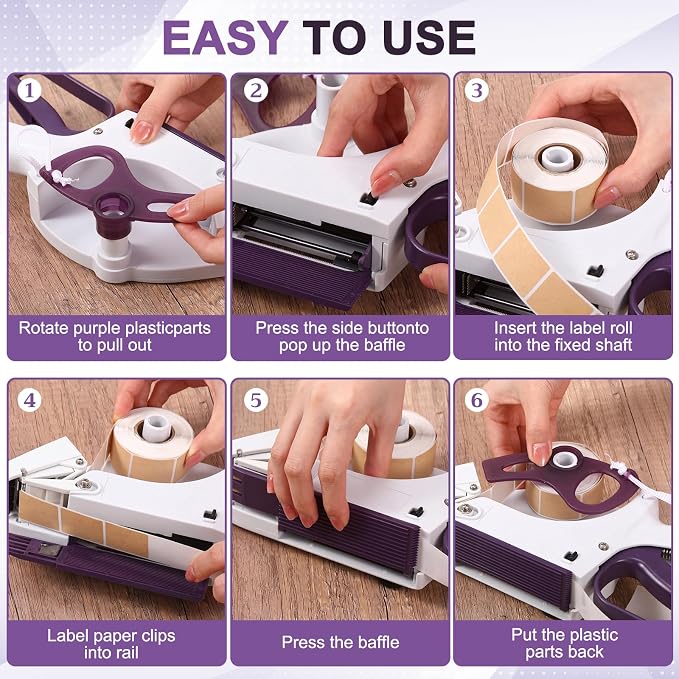 EASY TO USE

1
Rotate purple plasticparts to pull out

2
Press the side buttonto pop up the baffle

3
Insert the label roll into the fixed shaft

4
Label paper clips into rail

5
Press the baffle

6
Put the plastic parts back