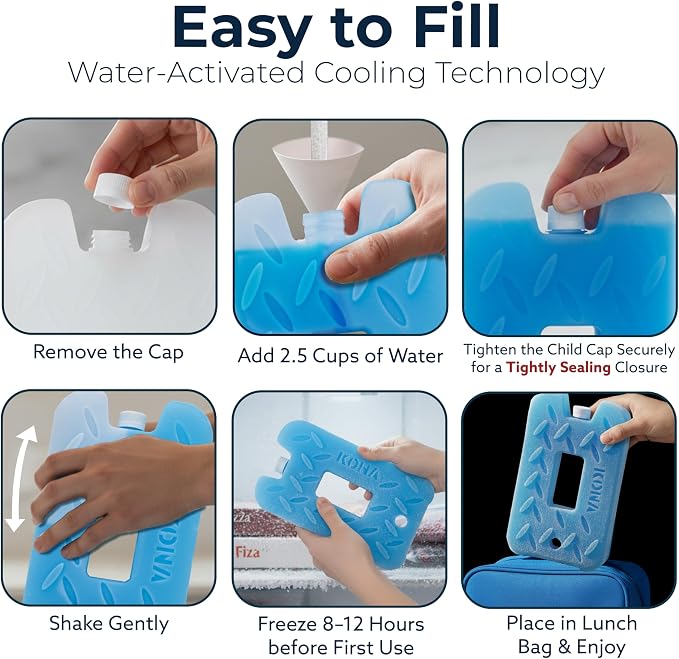 Easy to Fill

Water-Activated Cooling Technology

Remove the Cap

Add 2.5 Cups of Water

Tighten the Child Cap Securely for a Tightly Sealing Closure

KONA

Shake Gently

KONA

Fiza

Freeze 8–12 Hours before First Use

KONA

Place in Lunch Bag & Enjoy