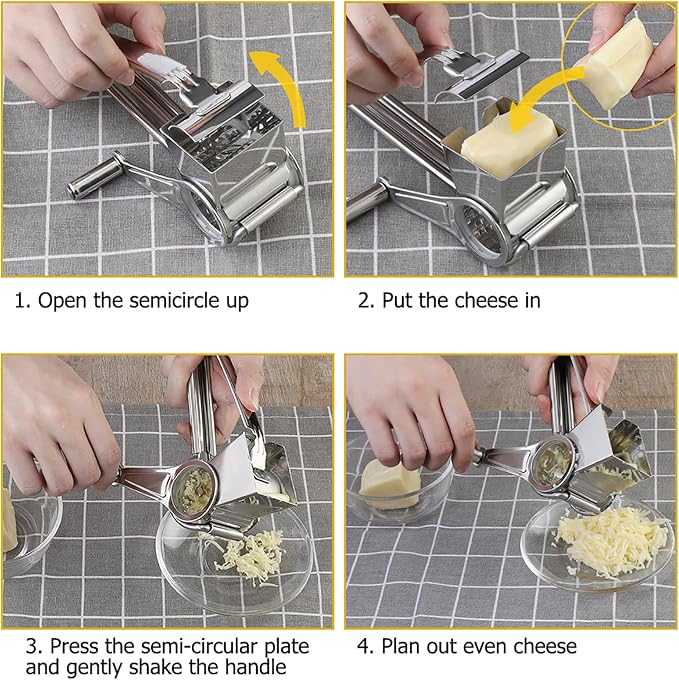 1. Open the semicircle up

2. Put the cheese in

3. Press the semi-circular plate and gently shake the handle

4. Plan out even cheese