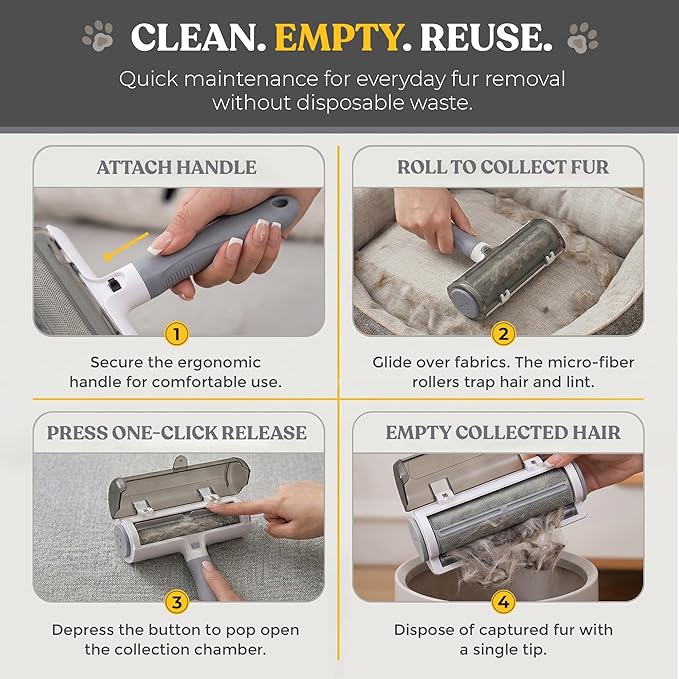 CLEAN. EMPTY. REUSE.

Quick maintenance for everyday fur removal without disposable waste.

ATTACH HANDLE

1

Secure the ergonomic handle for comfortable use.

ROLL TO COLLECT FUR

2

Glide over fabrics. The micro-fiber rollers trap hair and lint.

PRESS ONE-CLICK RELEASE

3

Depress the button to pop open the collection chamber.

EMPTY COLLECTED HAIR

4

Dispose of captured fur with a single tip.