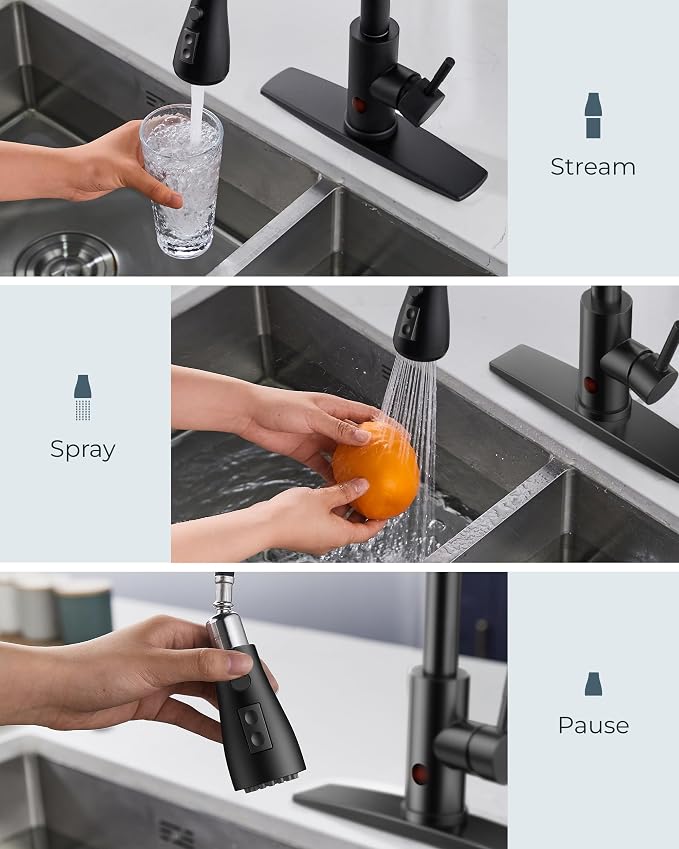 Stream

Spray

Pause