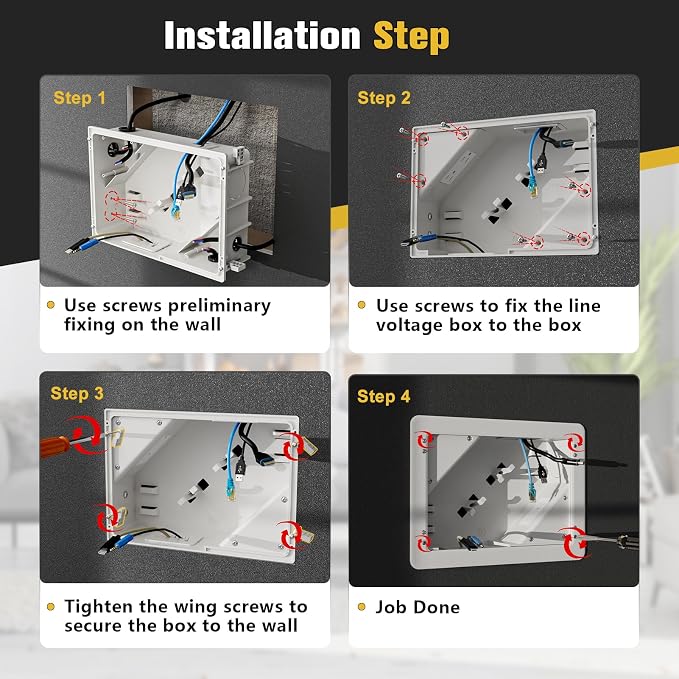 Installation Step

Step 1

Use screws preliminary fixing on the wall

Step 2

Use screws to fix the line voltage box to the box

Step 3

Tighten the wing screws to secure the box to the wall

Step 4

Job Done