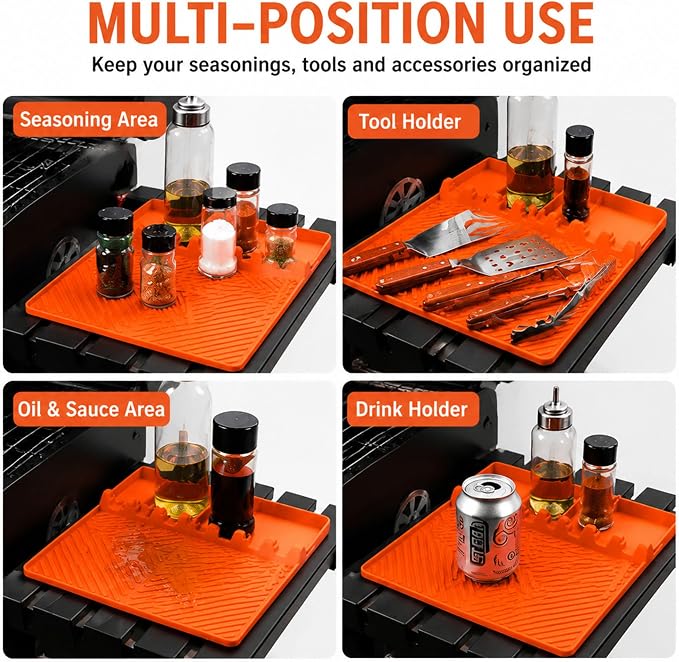 MULTI-POSITION USE

Keep your seasonings, tools and accessories organized

Seasoning Area

Tool Holder

Oil & Sauce Area

Drink Holder