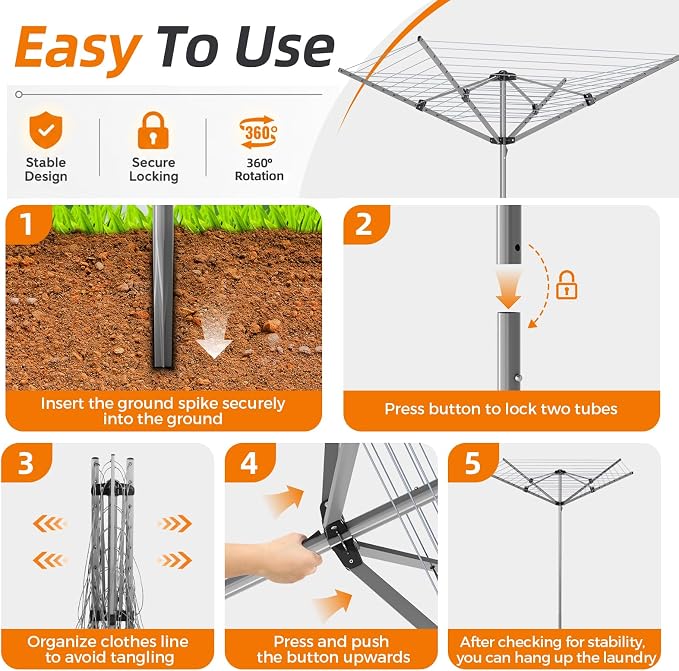 Easy To Use

Stable Design

Secure Locking

360°

360° Rotation

1

Insert the ground spike securely into the ground

2

Press button to lock two tubes

3

Organize clothes line to avoid tangling

4

Press and push the button upwards

5

After checking for stability, you can hang up the laundry