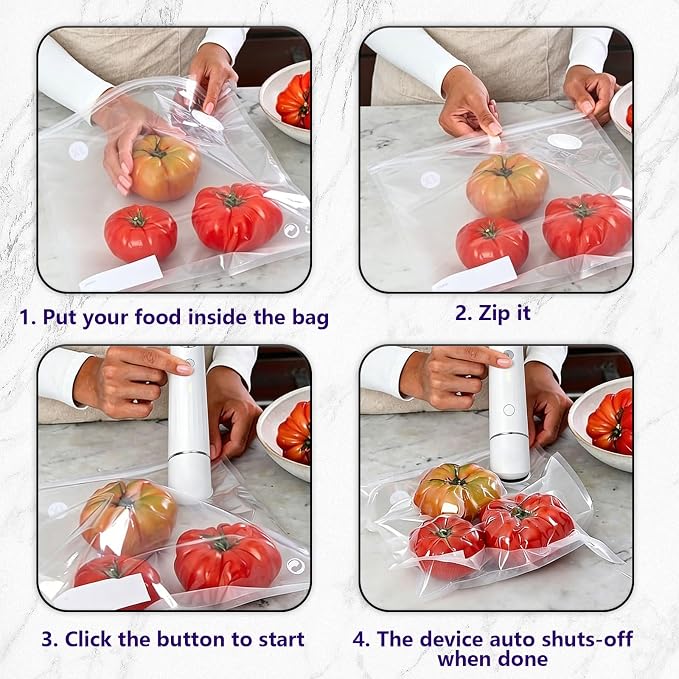 1. Put your food inside the bag

2. Zip it

3. Click the button to start

4. The device auto shuts-off when done