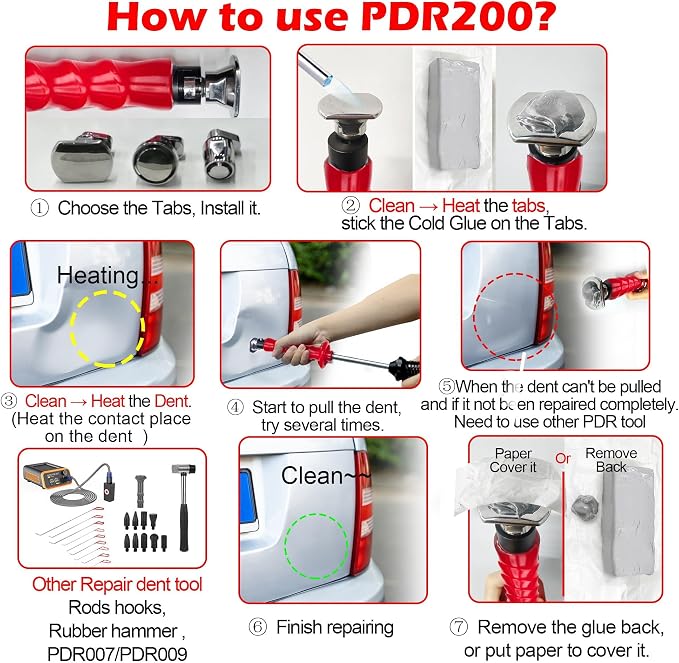 How to use PDR200?

① Choose the Tabs, Install it.

② Clean → Heat the tabs, stick the Cold Glue on the Tabs.

Heating...

③ Clean → Heat the Dent. (Heat the contact place on the dent )

④ Start to pull the dent, try several times.

⑤When the dent can't be pulled and if it not been repaired completely. Need to use other PDR tool

Other Repair dent tool
Rods hooks,
Rubber hammer ,
PDR007/PDR009

Clean~~

⑥ Finish repairing

Paper Cover it

Or

Remove Back

⑦ Remove the glue back, or put paper to cover it.