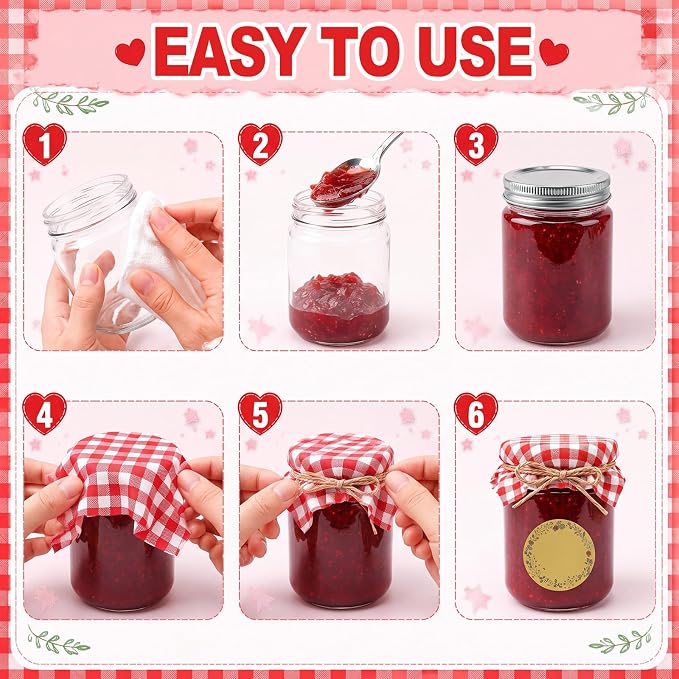 EASY TO USE

1

2

3

4

5

6