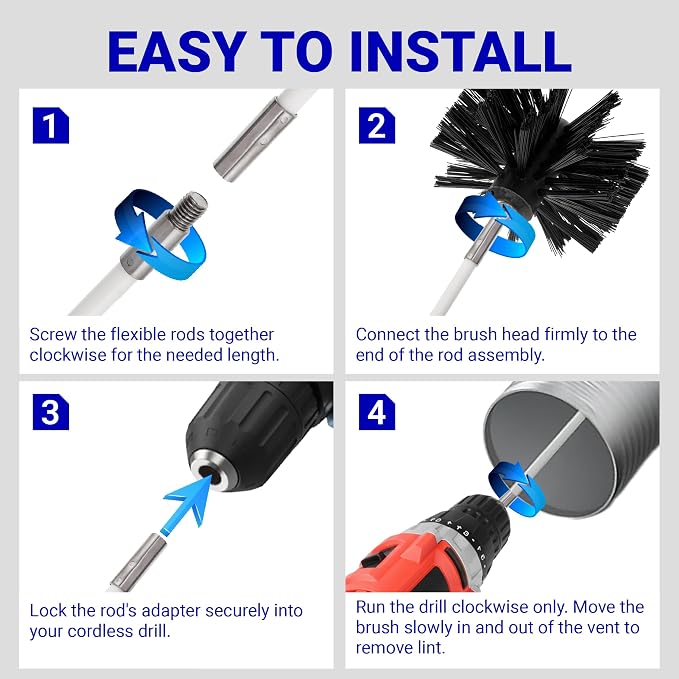 EASY TO INSTALL

1

Screw the flexible rods together clockwise for the needed length.

2

Connect the brush head firmly to the end of the rod assembly.

3

Lock the rod's adapter securely into your cordless drill.

4

Run the drill clockwise only. Move the brush slowly in and out of the vent to remove lint.