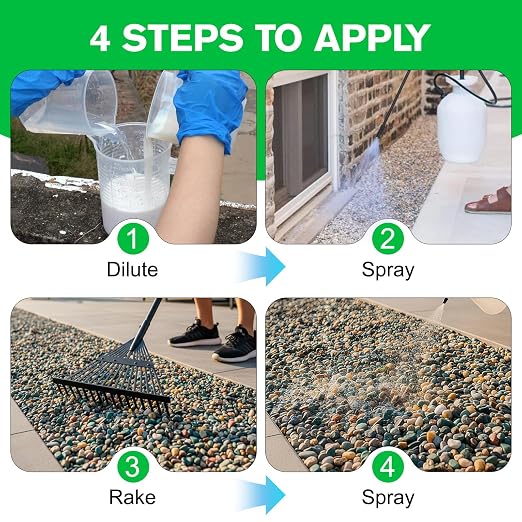 4 STEPS TO APPLY

1
Dilute

2
Spray

3
Rake

4
Spray