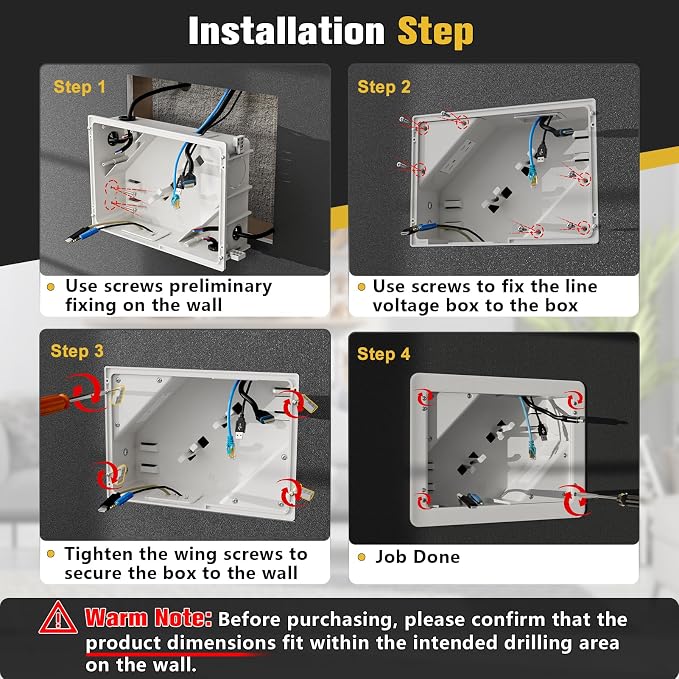 Installation Step

Step 1

Use screws preliminary fixing on the wall

Step 2

Use screws to fix the line voltage box to the box

Step 3

Tighten the wing screws to secure the box to the wall

Step 4

Job Done

Warm Note: Before purchasing, please confirm that the product dimensions fit within the intended drilling area on the wall.