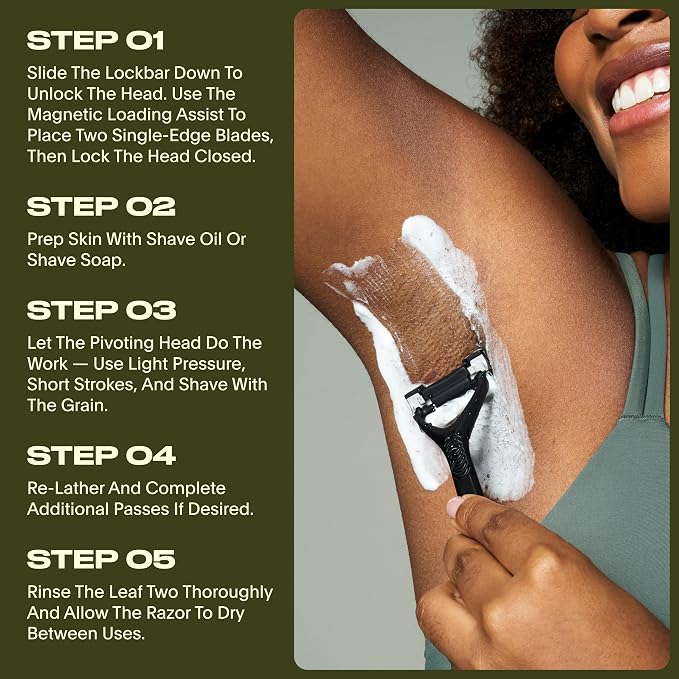 STEP 01
Slide The Lockbar Down To Unlock The Head. Use The Magnetic Loading Assist To Place Two Single-Edge Blades, Then Lock The Head Closed.

STEP 02
Prep Skin With Shave Oil Or Shave Soap.

STEP 03
Let The Pivoting Head Do The Work — Use Light Pressure, Short Strokes, And Shave With The Grain.

STEP 04
Re-Lather And Complete Additional Passes If Desired.

STEP 05
Rinse The Leaf Two Thoroughly And Allow The Razor To Dry Between Uses.