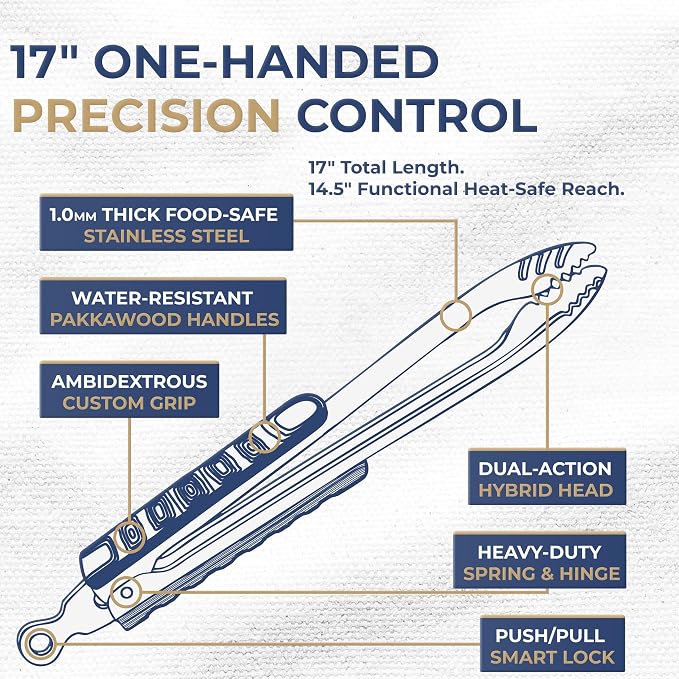 17" ONE-HANDED
PRECISION CONTROL

17" Total Length.
14.5" Functional Heat-Safe Reach.

1.0MM THICK FOOD-SAFE
STAINLESS STEEL

WATER-RESISTANT
PAKKAWOOD HANDLES

AMBIDEXTROUS
CUSTOM GRIP

DUAL-ACTION
HYBRID HEAD

HEAVY-DUTY
SPRING & HINGE

PUSH/PULL
SMART LOCK