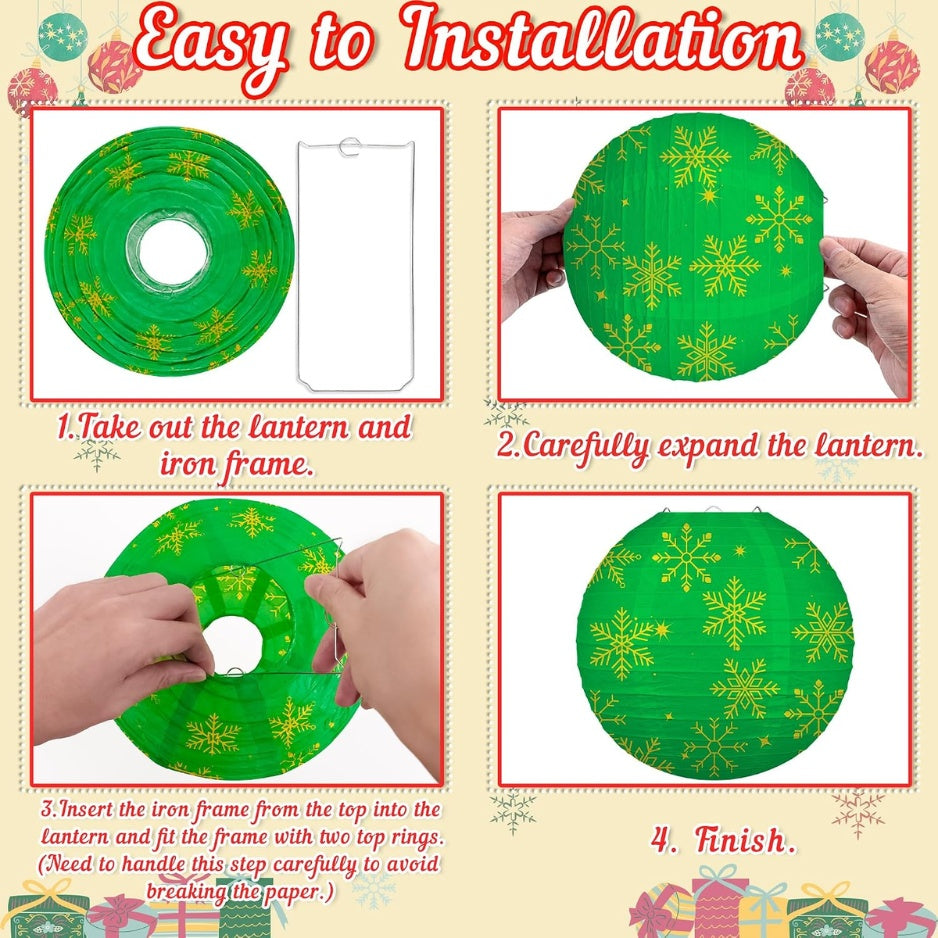 Easy to Installation

1.Take out the lantern and iron frame.

2.Carefully expand the lantern.

3.Insert the iron frame from the top into the lantern and fit the frame with two top rings. (Need to handle this step carefully to avoid breaking the paper.)

4. Finish.